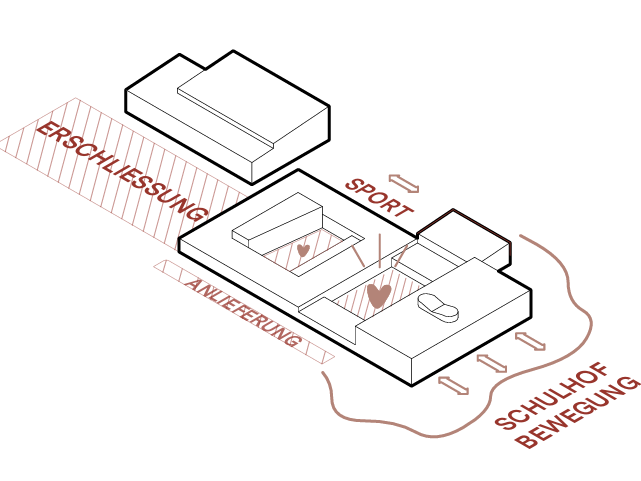 ERSCHLIESSUNG

SPORT

ANLIEFERUNG

SCHULHOF
BEWEGUNG